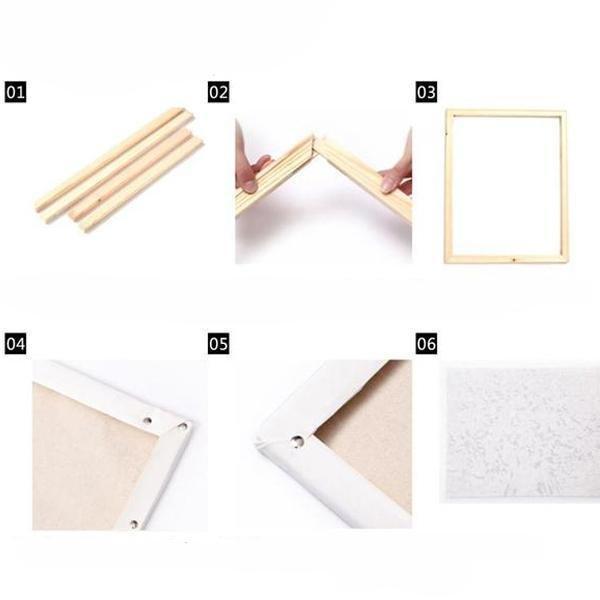 01

02

03

04

05

06