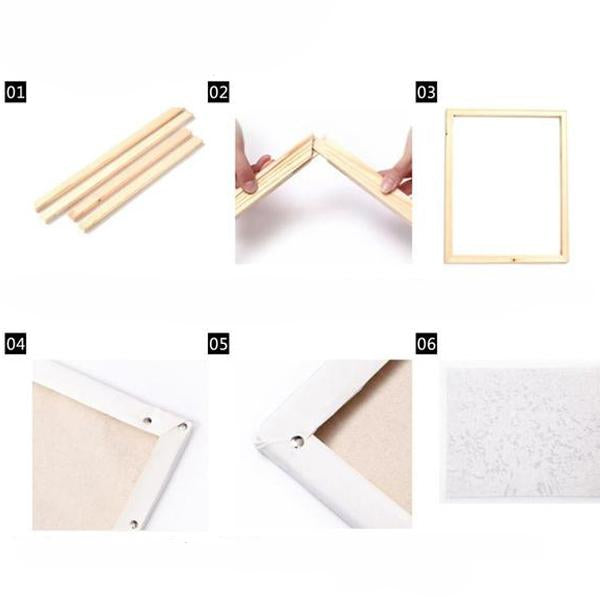 01

02

03

04

05

06